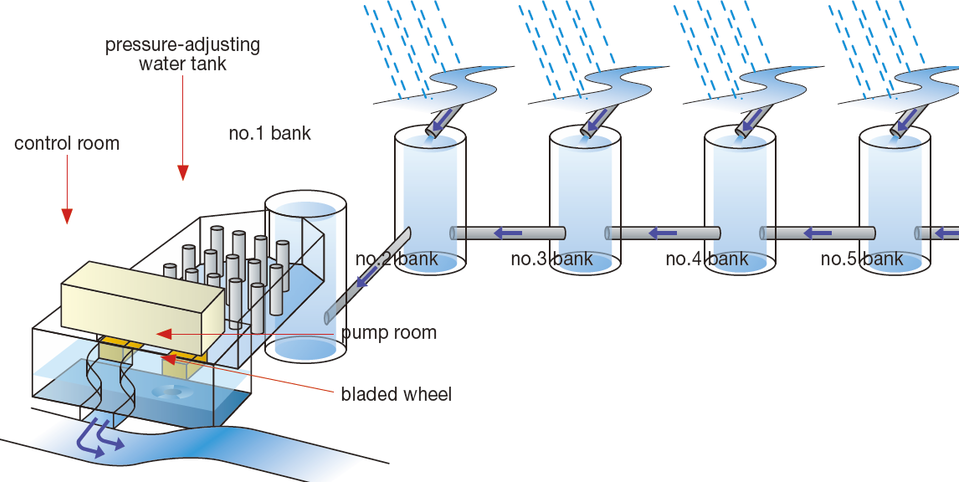 pressure-adjusting water tank

control room

no.1 bank

no.2 bank

no.3 bank

no.4 bank

no.5 bank

pump room

bladed wheel