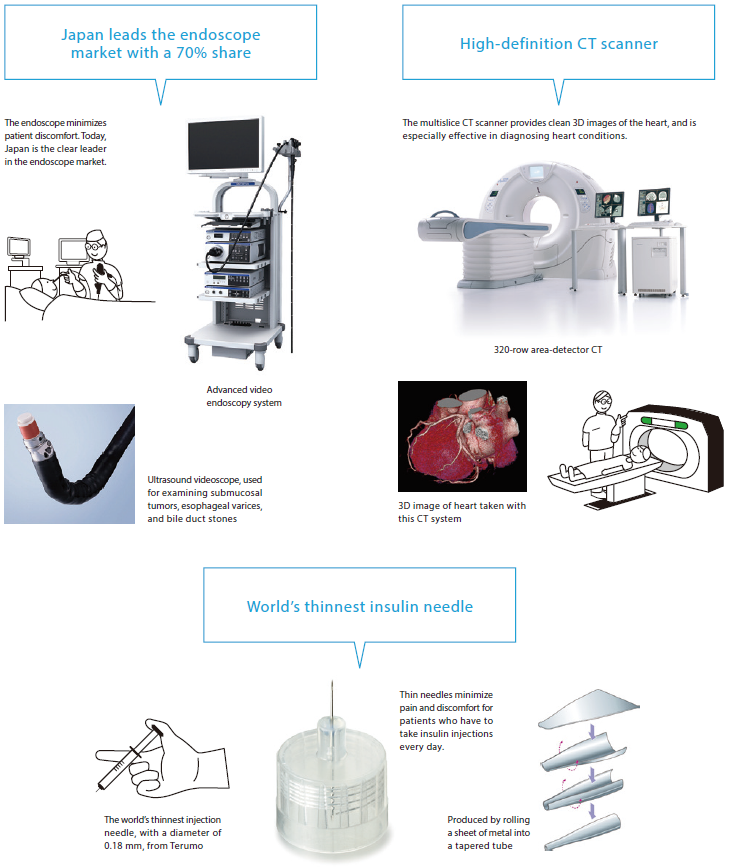 Japan leads the endoscope market with a 70% share

The endoscope minimizes patient discomfort. Today, Japan is the clear leader in the endoscope market.

Advanced video endoscopy system

Ultrasound videoscope, used for examining submucosal tumors, esophageal varices, and bile duct stones

High-definition CT scanner

The multislice CT scanner provides clean 3D images of the heart, and is especially effective in diagnosing heart conditions.

320-row area-detector CT

3D image of heart taken with this CT system

World's thinnest insulin needle

The world's thinnest injection needle, with a diameter of 0.18 mm, from Terumo

Thin needles minimize pain and discomfort for patients who have to take insulin injections every day.

Produced by rolling a sheet of metal into a tapered tube